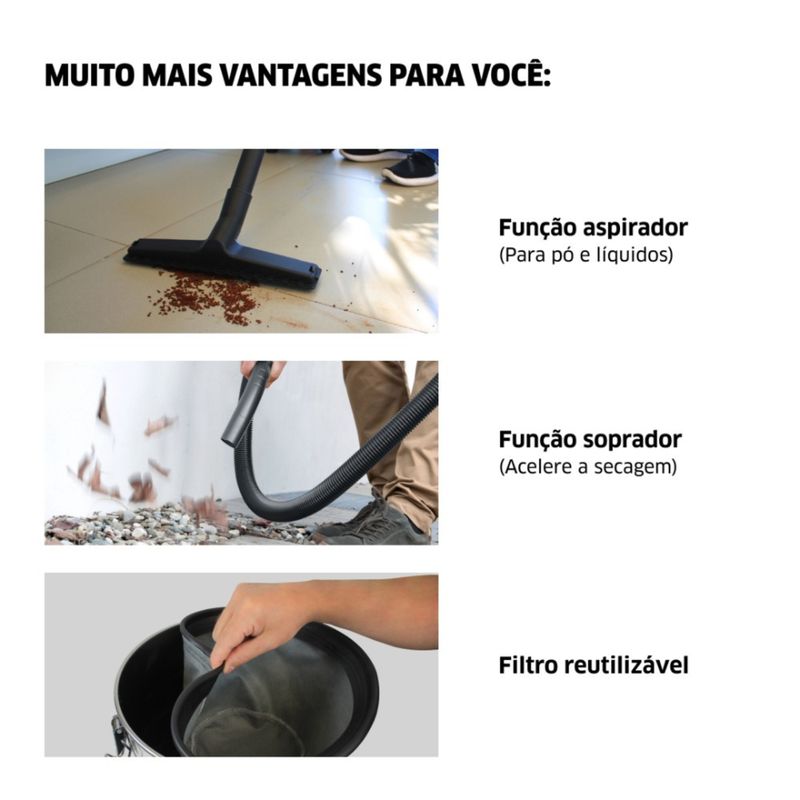 MUITO MAIS VANTAGENS PARA VOCÊ:

Função aspirador
(Para pó e líquidos)

Função soprador
(Acelere a secagem)

Filtro reutilizável