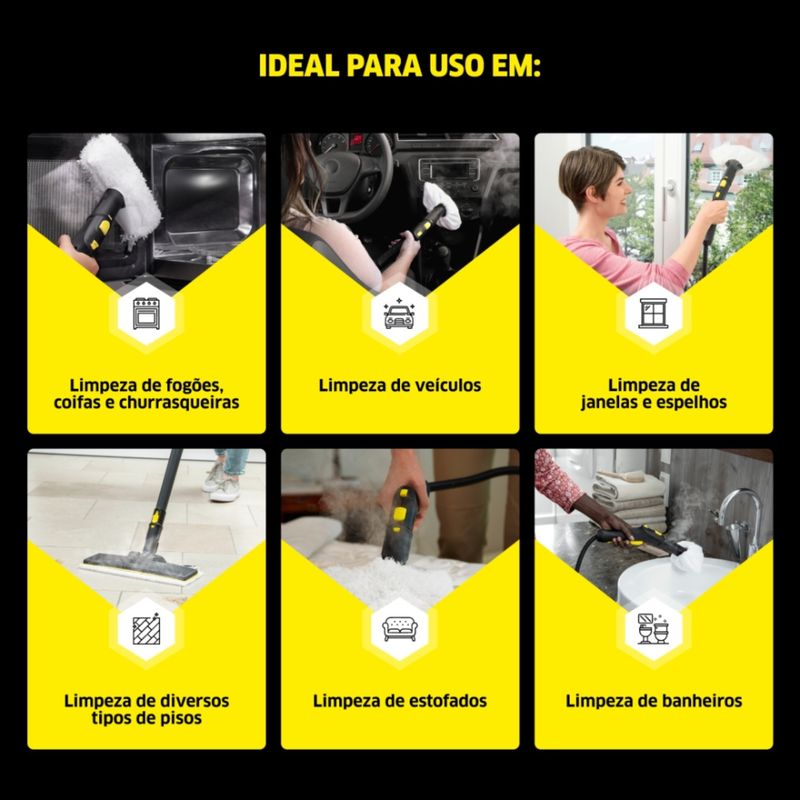 IDEAL PARA USO EM:

Limpeza de fogões, coifas e churrasqueiras

Limpeza de veículos

Limpeza de janelas e espelhos

Limpeza de diversos tipos de pisos

Limpeza de estofados

Limpeza de banheiros